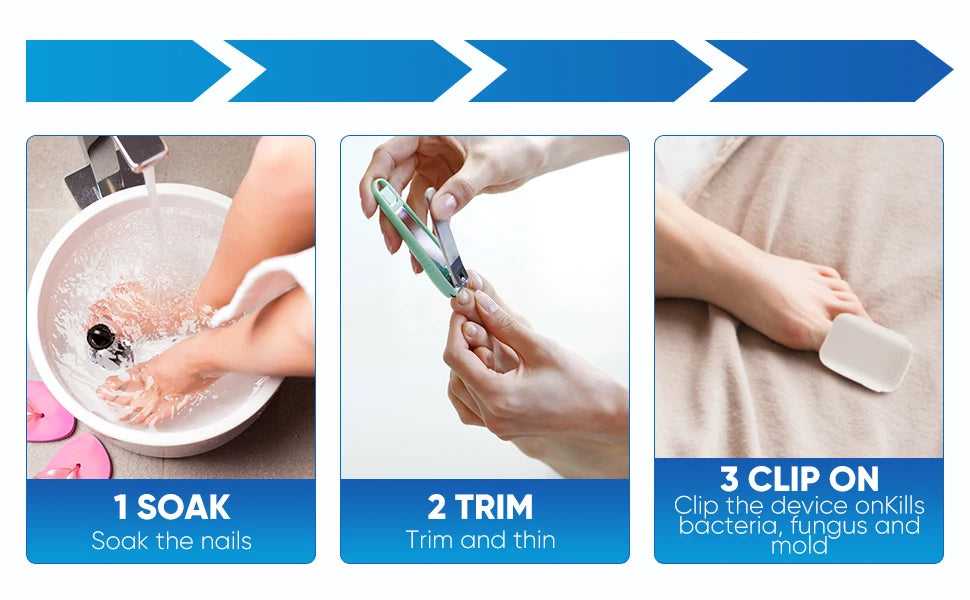 1 SOAK
Soak the nails

2 TRIM
Trim and thin

3 CLIP ON
Clip the device onKills bacteria, fungus and mold