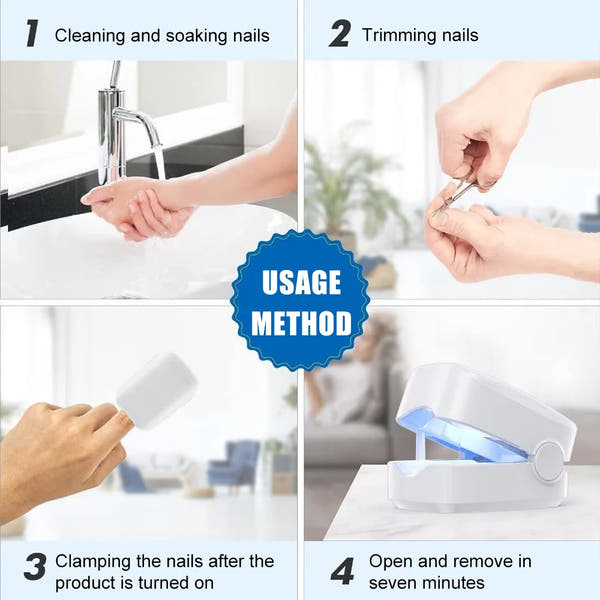 1 Cleaning and soaking nails

2 Trimming nails

USAGE METHOD

3 Clamping the nails after the product is turned on

4 Open and remove in seven minutes